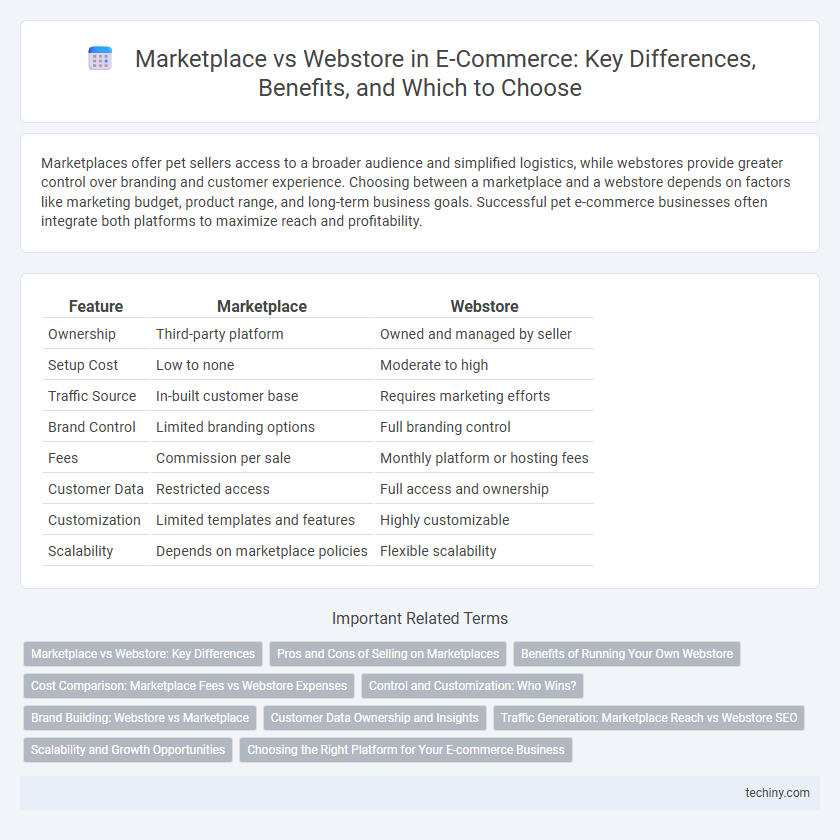 Marketplace vs Webstore in E-Commerce: Key Differences, Benefits, and Which to Choose

Marketplaces offer pet sellers access to a broader audience and simplified logistics, while webstores provide greater control over branding and customer experience. Choosing between a marketplace and a webstore depends on factors like marketing budget, product range, and long-term business goals. Successful pet e-commerce businesses often integrate both platforms to maximize reach and profitability.

| Feature | Marketplace | Webstore |
|---|---|---|
| Ownership | Third-party platform | Owned and managed by seller |
| Setup Cost | Low to none | Moderate to high |
| Traffic Source | In-built customer base | Requires marketing efforts |
| Brand Control | Limited branding options | Full branding control |
| Fees | Commission per sale | Monthly platform or hosting fees |
| Customer Data | Restricted access | Full access and ownership |
| Customization | Limited templates and features | Highly customizable |
| Scalability | Depends on marketplace policies | Flexible scalability |

Important Related Terms

Marketplace vs Webstore: Key Differences
Pros and Cons of Selling on Marketplaces
Benefits of Running Your Own Webstore
Cost Comparison: Marketplace Fees vs Webstore Expenses
Control and Customization: Who Wins?
Brand Building: Webstore vs Marketplace
Customer Data Ownership and Insights
Traffic Generation: Marketplace Reach vs Webstore SEO
Scalability and Growth Opportunities
Choosing the Right Platform for Your E-commerce Business

techiny.com