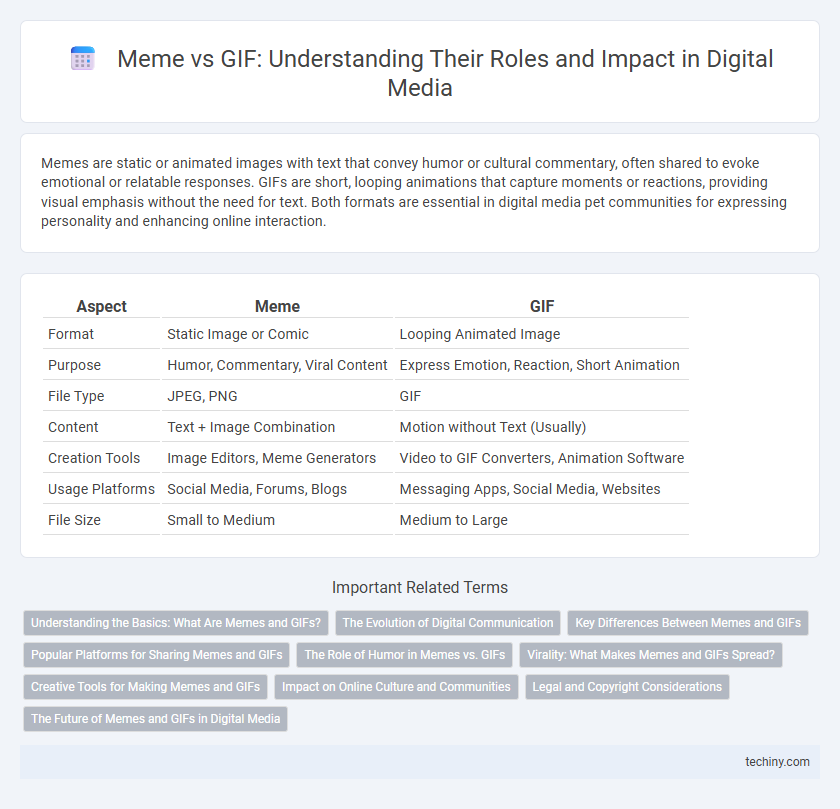 Meme vs GIF: Understanding Their Roles and Impact in Digital Media

Memes are static or animated images with text that convey humor or cultural commentary, often shared to evoke emotional or relatable responses. GIFs are short, looping animations that capture moments or reactions, providing visual emphasis without the need for text. Both formats are essential in digital media pet communities for expressing personality and enhancing online interaction.

| Aspect | Meme | GIF |
|---|---|---|
| Format | Static Image or Comic | Looping Animated Image |
| Purpose | Humor, Commentary, Viral Content | Express Emotion, Reaction, Short Animation |
| File Type | JPEG, PNG | GIF |
| Content | Text + Image Combination | Motion without Text (Usually) |
| Creation Tools | Image Editors, Meme Generators | Video to GIF Converters, Animation Software |
| Usage Platforms | Social Media, Forums, Blogs | Messaging Apps, Social Media, Websites |
| File Size | Small to Medium | Medium to Large |

Important Related Terms

Understanding the Basics: What Are Memes and GIFs?
The Evolution of Digital Communication
Key Differences Between Memes and GIFs
Popular Platforms for Sharing Memes and GIFs
The Role of Humor in Memes vs. GIFs
Virality: What Makes Memes and GIFs Spread?
Creative Tools for Making Memes and GIFs
Impact on Online Culture and Communities
Legal and Copyright Considerations
The Future of Memes and GIFs in Digital Media

techiny.com