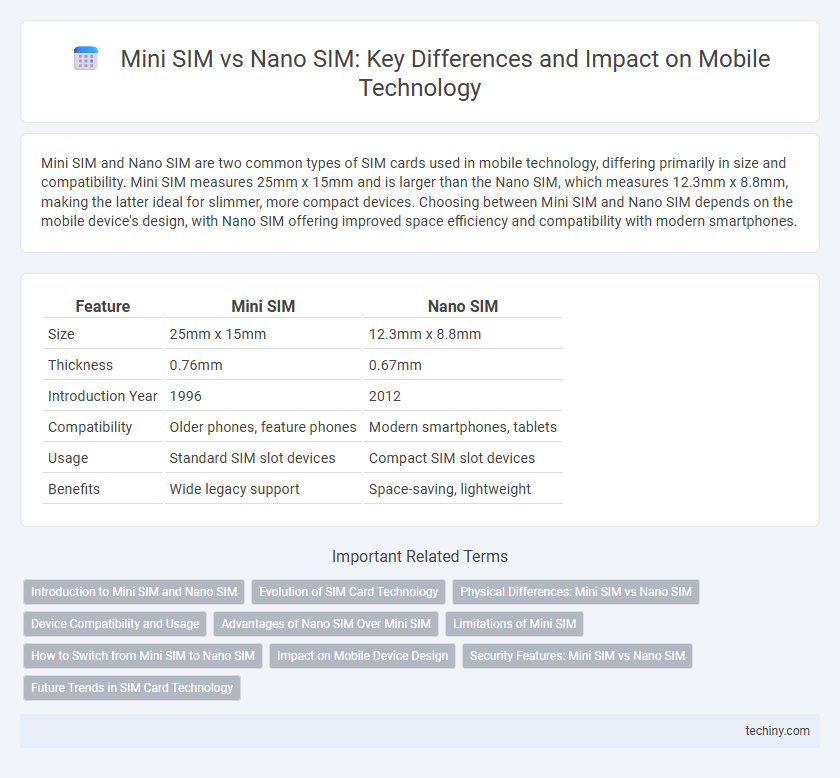 Mini SIM vs Nano SIM: Key Differences and Impact on Mobile Technology

Mini SIM and Nano SIM are two common types of SIM cards used in mobile technology, differing primarily in size and compatibility. Mini SIM measures 25mm x 15mm and is larger than the Nano SIM, which measures 12.3mm x 8.8mm, making the latter ideal for slimmer, more compact devices. Choosing between Mini SIM and Nano SIM depends on the mobile device's design, with Nano SIM offering improved space efficiency and compatibility with modern smartphones.

| Feature | Mini SIM | Nano SIM |
|---|---|---|
| Size | 25mm x 15mm | 12.3mm x 8.8mm |
| Thickness | 0.76mm | 0.67mm |
| Introduction Year | 1996 | 2012 |
| Compatibility | Older phones, feature phones | Modern smartphones, tablets |
| Usage | Standard SIM slot devices | Compact SIM slot devices |
| Benefits | Wide legacy support | Space-saving, lightweight |

Important Related Terms

Introduction to Mini SIM and Nano SIM
Evolution of SIM Card Technology
Physical Differences: Mini SIM vs Nano SIM
Device Compatibility and Usage
Advantages of Nano SIM Over Mini SIM
Limitations of Mini SIM
How to Switch from Mini SIM to Nano SIM
Impact on Mobile Device Design
Security Features: Mini SIM vs Nano SIM
Future Trends in SIM Card Technology

techiny.com