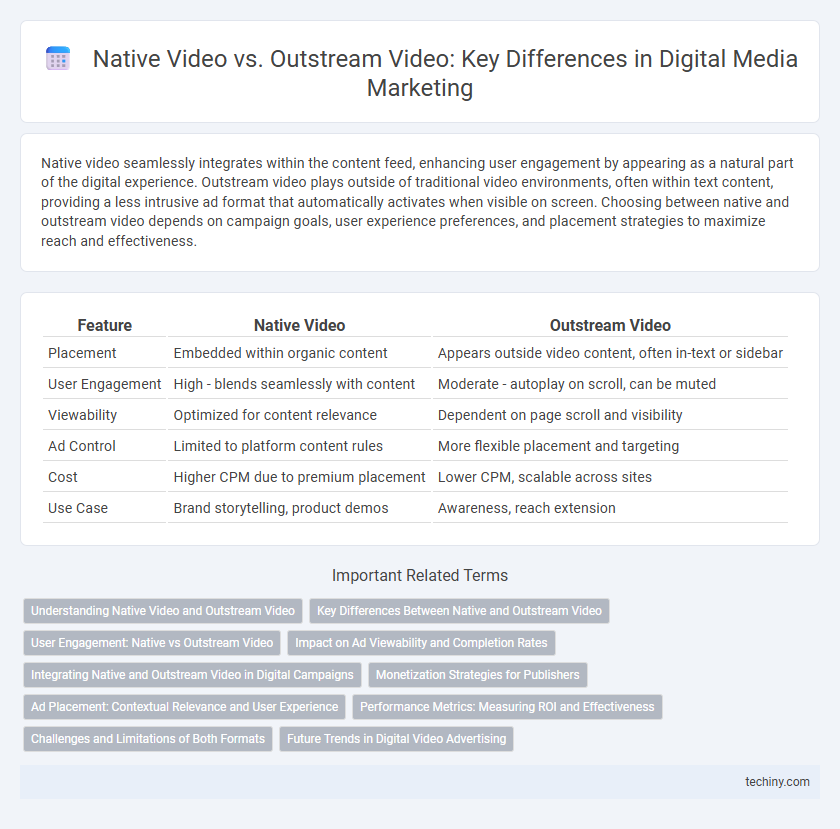 Native Video vs. Outstream Video: Key Differences in Digital Media Marketing

Native video seamlessly integrates within the content feed, enhancing user engagement by appearing as a natural part of the digital experience. Outstream video plays outside of traditional video environments, often within text content, providing a less intrusive ad format that automatically activates when visible on screen. Choosing between native and outstream video depends on campaign goals, user experience preferences, and placement strategies to maximize reach and effectiveness.

| Feature | Native Video | Outstream Video |
|---|---|---|
| Placement | Embedded within organic content | Appears outside video content, often in-text or sidebar |
| User Engagement | High - blends seamlessly with content | Moderate - autoplay on scroll, can be muted |
| Viewability | Optimized for content relevance | Dependent on page scroll and visibility |
| Ad Control | Limited to platform content rules | More flexible placement and targeting |
| Cost | Higher CPM due to premium placement | Lower CPM, scalable across sites |
| Use Case | Brand storytelling, product demos | Awareness, reach extension |

Important Related Terms

Understanding Native Video and Outstream Video
Key Differences Between Native and Outstream Video
User Engagement: Native vs Outstream Video
Impact on Ad Viewability and Completion Rates
Integrating Native and Outstream Video in Digital Campaigns
Monetization Strategies for Publishers
Ad Placement: Contextual Relevance and User Experience
Performance Metrics: Measuring ROI and Effectiveness
Challenges and Limitations of Both Formats
Future Trends in Digital Video Advertising

techiny.com