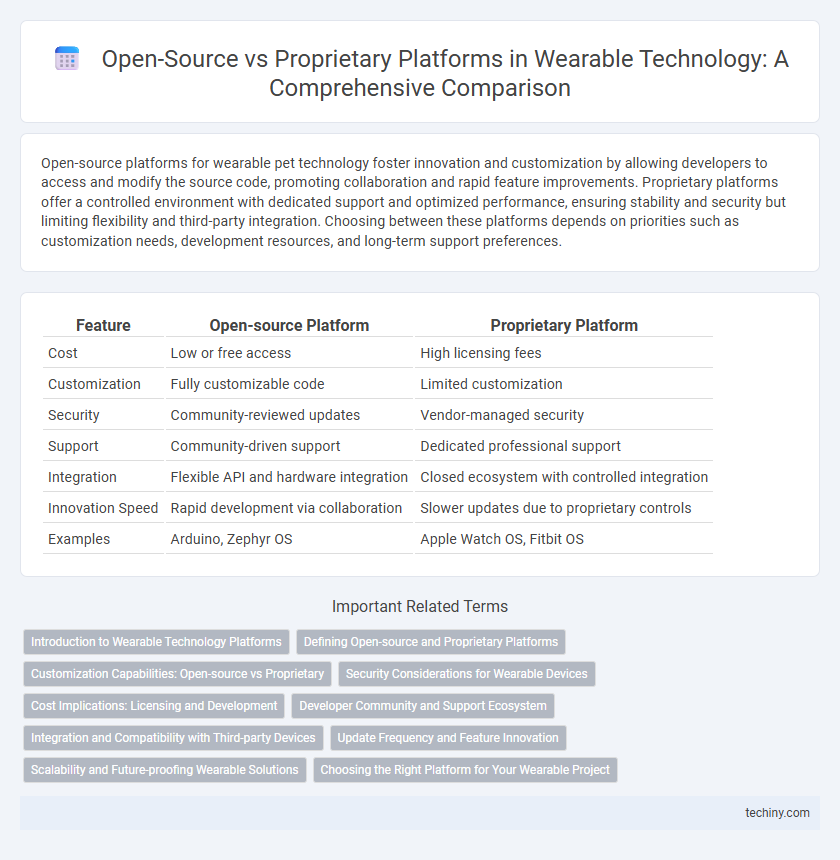 Open-Source vs Proprietary Platforms in Wearable Technology: A Comprehensive Comparison

Open-source platforms for wearable pet technology foster innovation and customization by allowing developers to access and modify the source code, promoting collaboration and rapid feature improvements. Proprietary platforms offer a controlled environment with dedicated support and optimized performance, ensuring stability and security but limiting flexibility and third-party integration. Choosing between these platforms depends on priorities such as customization needs, development resources, and long-term support preferences.

| Feature | Open-source Platform | Proprietary Platform |
|---|---|---|
| Cost | Low or free access | High licensing fees |
| Customization | Fully customizable code | Limited customization |
| Security | Community-reviewed updates | Vendor-managed security |
| Support | Community-driven support | Dedicated professional support |
| Integration | Flexible API and hardware integration | Closed ecosystem with controlled integration |
| Innovation Speed | Rapid development via collaboration | Slower updates due to proprietary controls |
| Examples | Arduino, Zephyr OS | Apple Watch OS, Fitbit OS |

Important Related Terms

Introduction to Wearable Technology Platforms
Defining Open-source and Proprietary Platforms
Customization Capabilities: Open-source vs Proprietary
Security Considerations for Wearable Devices
Cost Implications: Licensing and Development
Developer Community and Support Ecosystem
Integration and Compatibility with Third-party Devices
Update Frequency and Feature Innovation
Scalability and Future-proofing Wearable Solutions
Choosing the Right Platform for Your Wearable Project

techiny.com