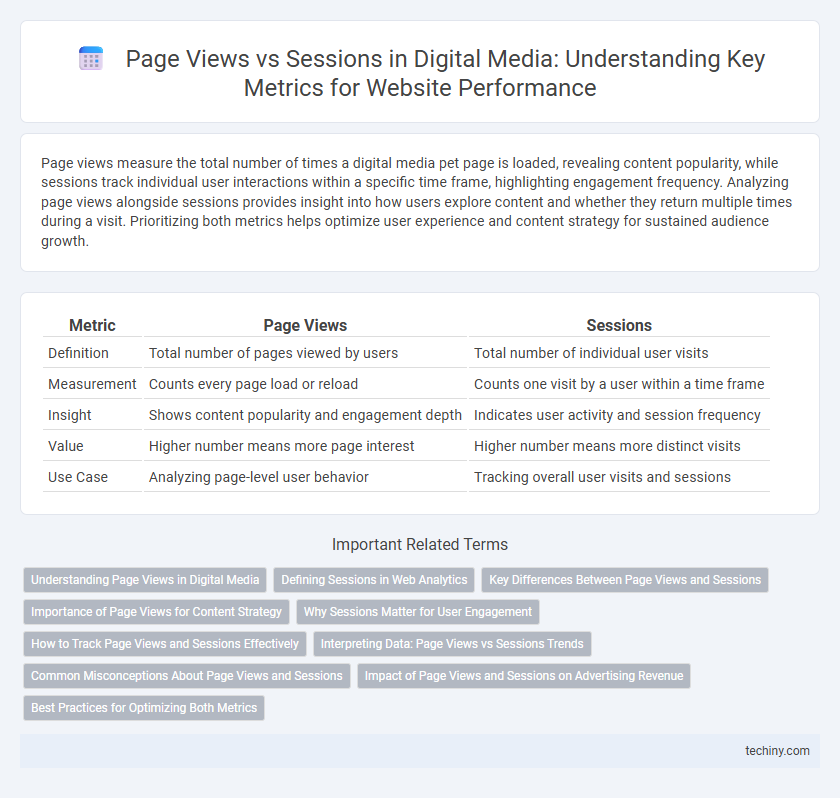 Page Views vs Sessions in Digital Media: Understanding Key Metrics for Website Performance

Page views measure the total number of times a digital media pet page is loaded, revealing content popularity, while sessions track individual user interactions within a specific time frame, highlighting engagement frequency. Analyzing page views alongside sessions provides insight into how users explore content and whether they return multiple times during a visit. Prioritizing both metrics helps optimize user experience and content strategy for sustained audience growth.

| Metric | Page Views | Sessions |
|---|---|---|
| Definition | Total number of pages viewed by users | Total number of individual user visits |
| Measurement | Counts every page load or reload | Counts one visit by a user within a time frame |
| Insight | Shows content popularity and engagement depth | Indicates user activity and session frequency |
| Value | Higher number means more page interest | Higher number means more distinct visits |
| Use Case | Analyzing page-level user behavior | Tracking overall user visits and sessions |

Important Related Terms

Understanding Page Views in Digital Media
Defining Sessions in Web Analytics
Key Differences Between Page Views and Sessions
Importance of Page Views for Content Strategy
Why Sessions Matter for User Engagement
How to Track Page Views and Sessions Effectively
Interpreting Data: Page Views vs Sessions Trends
Common Misconceptions About Page Views and Sessions
Impact of Page Views and Sessions on Advertising Revenue
Best Practices for Optimizing Both Metrics

techiny.com