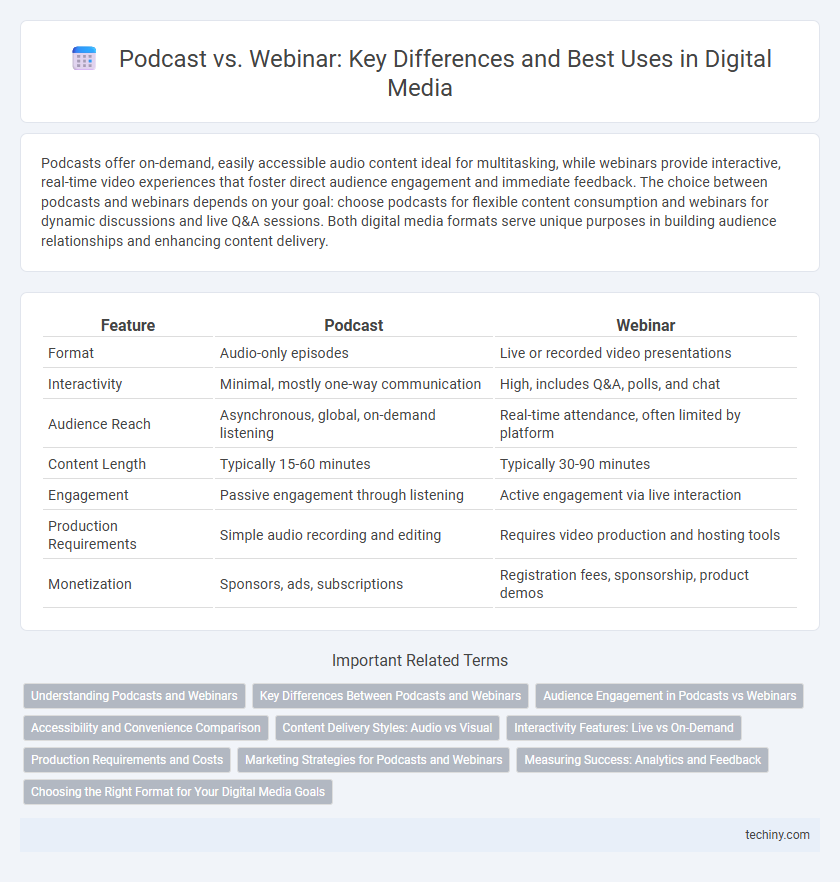 Podcast vs. Webinar: Key Differences and Best Uses in Digital Media

Podcasts offer on-demand, easily accessible audio content ideal for multitasking, while webinars provide interactive, real-time video experiences that foster direct audience engagement and immediate feedback. The choice between podcasts and webinars depends on your goal: choose podcasts for flexible content consumption and webinars for dynamic discussions and live Q&A sessions. Both digital media formats serve unique purposes in building audience relationships and enhancing content delivery.

| Feature | Podcast | Webinar |
|---|---|---|
| Format | Audio-only episodes | Live or recorded video presentations |
| Interactivity | Minimal, mostly one-way communication | High, includes Q&A, polls, and chat |
| Audience Reach | Asynchronous, global, on-demand listening | Real-time attendance, often limited by platform |
| Content Length | Typically 15-60 minutes | Typically 30-90 minutes |
| Engagement | Passive engagement through listening | Active engagement via live interaction |
| Production Requirements | Simple audio recording and editing | Requires video production and hosting tools |
| Monetization | Sponsors, ads, subscriptions | Registration fees, sponsorship, product demos |

Important Related Terms

Understanding Podcasts and Webinars
Key Differences Between Podcasts and Webinars
Audience Engagement in Podcasts vs Webinars
Accessibility and Convenience Comparison
Content Delivery Styles: Audio vs Visual
Interactivity Features: Live vs On-Demand
Production Requirements and Costs
Marketing Strategies for Podcasts and Webinars
Measuring Success: Analytics and Feedback
Choosing the Right Format for Your Digital Media Goals

techiny.com