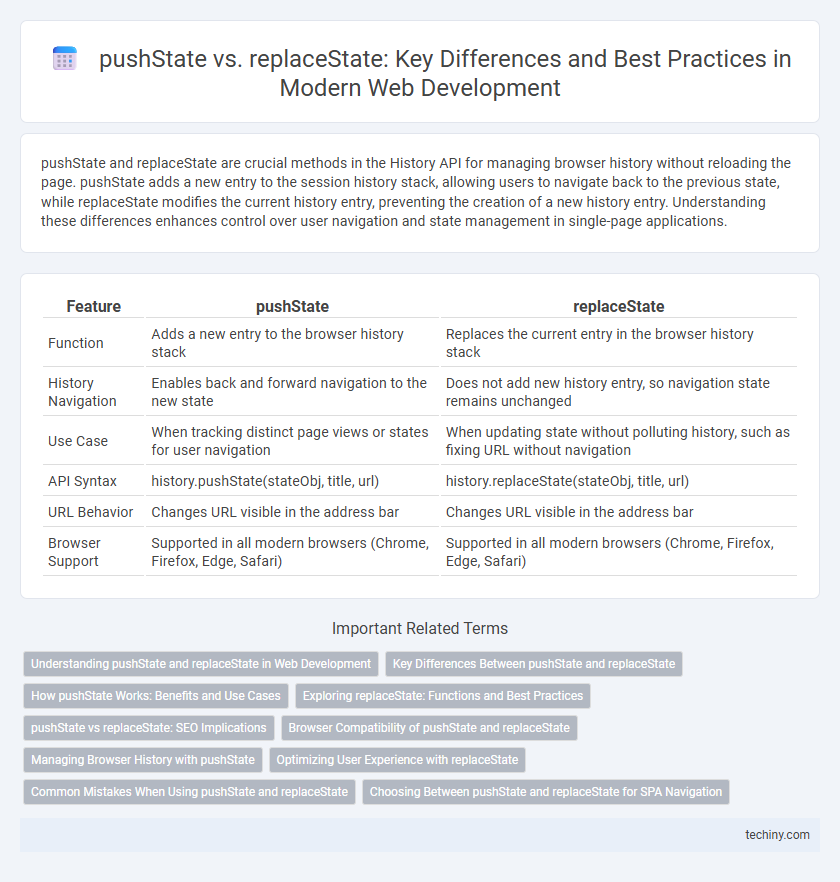 pushState vs. replaceState: Key Differences and Best Practices in Modern Web Development

pushState and replaceState are crucial methods in the History API for managing browser history without reloading the page. pushState adds a new entry to the session history stack, allowing users to navigate back to the previous state, while replaceState modifies the current history entry, preventing the creation of a new history entry. Understanding these differences enhances control over user navigation and state management in single-page applications.

| Feature | pushState | replaceState |
|---|---|---|
| Function | Adds a new entry to the browser history stack | Replaces the current entry in the browser history stack |
| History Navigation | Enables back and forward navigation to the new state | Does not add new history entry, so navigation state remains unchanged |
| Use Case | When tracking distinct page views or states for user navigation | When updating state without polluting history, such as fixing URL without navigation |
| API Syntax | history.pushState(stateObj, title, url) | history.replaceState(stateObj, title, url) |
| URL Behavior | Changes URL visible in the address bar | Changes URL visible in the address bar |
| Browser Support | Supported in all modern browsers (Chrome, Firefox, Edge, Safari) | Supported in all modern browsers (Chrome, Firefox, Edge, Safari) |

Important Related Terms

Understanding pushState and replaceState in Web Development
Key Differences Between pushState and replaceState
How pushState Works: Benefits and Use Cases
Exploring replaceState: Functions and Best Practices
pushState vs replaceState: SEO Implications
Browser Compatibility of pushState and replaceState
Managing Browser History with pushState
Optimizing User Experience with replaceState
Common Mistakes When Using pushState and replaceState
Choosing Between pushState and replaceState for SPA Navigation

techiny.com