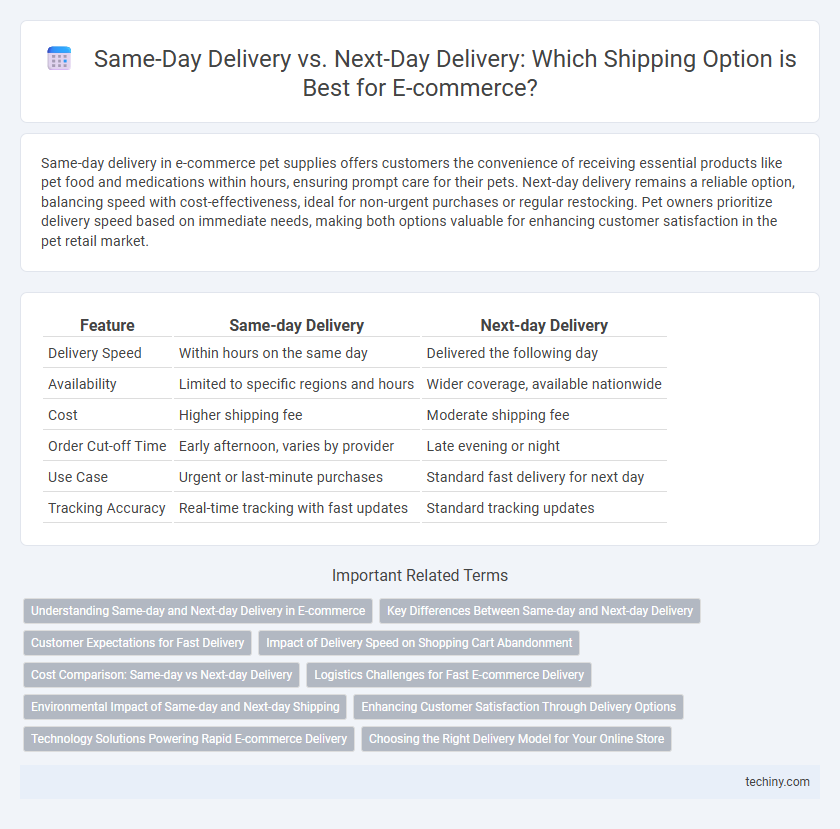 Same-Day Delivery vs. Next-Day Delivery: Which Shipping Option is Best for E-commerce?

Same-day delivery in e-commerce pet supplies offers customers the convenience of receiving essential products like pet food and medications within hours, ensuring prompt care for their pets. Next-day delivery remains a reliable option, balancing speed with cost-effectiveness, ideal for non-urgent purchases or regular restocking. Pet owners prioritize delivery speed based on immediate needs, making both options valuable for enhancing customer satisfaction in the pet retail market.

| Feature | Same-day Delivery | Next-day Delivery |
|---|---|---|
| Delivery Speed | Within hours on the same day | Delivered the following day |
| Availability | Limited to specific regions and hours | Wider coverage, available nationwide |
| Cost | Higher shipping fee | Moderate shipping fee |
| Order Cut-off Time | Early afternoon, varies by provider | Late evening or night |
| Use Case | Urgent or last-minute purchases | Standard fast delivery for next day |
| Tracking Accuracy | Real-time tracking with fast updates | Standard tracking updates |

Important Related Terms

Understanding Same-day and Next-day Delivery in E-commerce
Key Differences Between Same-day and Next-day Delivery
Customer Expectations for Fast Delivery
Impact of Delivery Speed on Shopping Cart Abandonment
Cost Comparison: Same-day vs Next-day Delivery
Logistics Challenges for Fast E-commerce Delivery
Environmental Impact of Same-day and Next-day Shipping
Enhancing Customer Satisfaction Through Delivery Options
Technology Solutions Powering Rapid E-commerce Delivery
Choosing the Right Delivery Model for Your Online Store

techiny.com