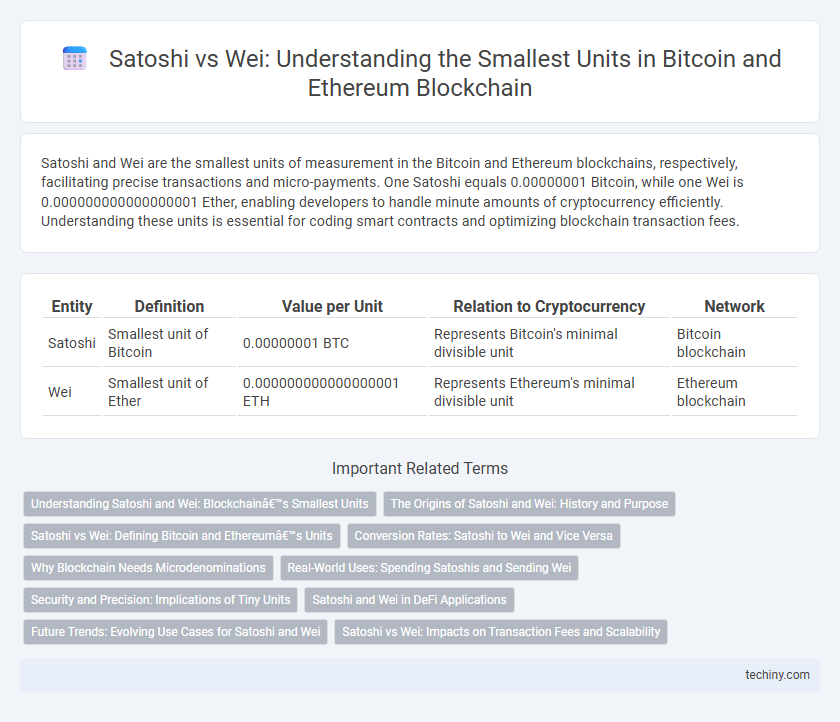 Satoshi vs Wei: Understanding the Smallest Units in Bitcoin and Ethereum Blockchain

Satoshi and Wei are the smallest units of measurement in the Bitcoin and Ethereum blockchains, respectively, facilitating precise transactions and micro-payments. One Satoshi equals 0.00000001 Bitcoin, while one Wei is 0.000000000000000001 Ether, enabling developers to handle minute amounts of cryptocurrency efficiently. Understanding these units is essential for coding smart contracts and optimizing blockchain transaction fees.

| Entity | Definition | Value per Unit | Relation to Cryptocurrency | Network |
|---|---|---|---|---|
| Satoshi | Smallest unit of Bitcoin | 0.00000001 BTC | Represents Bitcoin's minimal divisible unit | Bitcoin blockchain |
| Wei | Smallest unit of Ether | 0.000000000000000001 ETH | Represents Ethereum's minimal divisible unit | Ethereum blockchain |

Important Related Terms

Understanding Satoshi and Wei: Blockchainâ€™s Smallest Units
The Origins of Satoshi and Wei: History and Purpose
Satoshi vs Wei: Defining Bitcoin and Ethereumâ€™s Units
Conversion Rates: Satoshi to Wei and Vice Versa
Why Blockchain Needs Microdenominations
Real-World Uses: Spending Satoshis and Sending Wei
Security and Precision: Implications of Tiny Units
Satoshi and Wei in DeFi Applications
Future Trends: Evolving Use Cases for Satoshi and Wei
Satoshi vs Wei: Impacts on Transaction Fees and Scalability

techiny.com