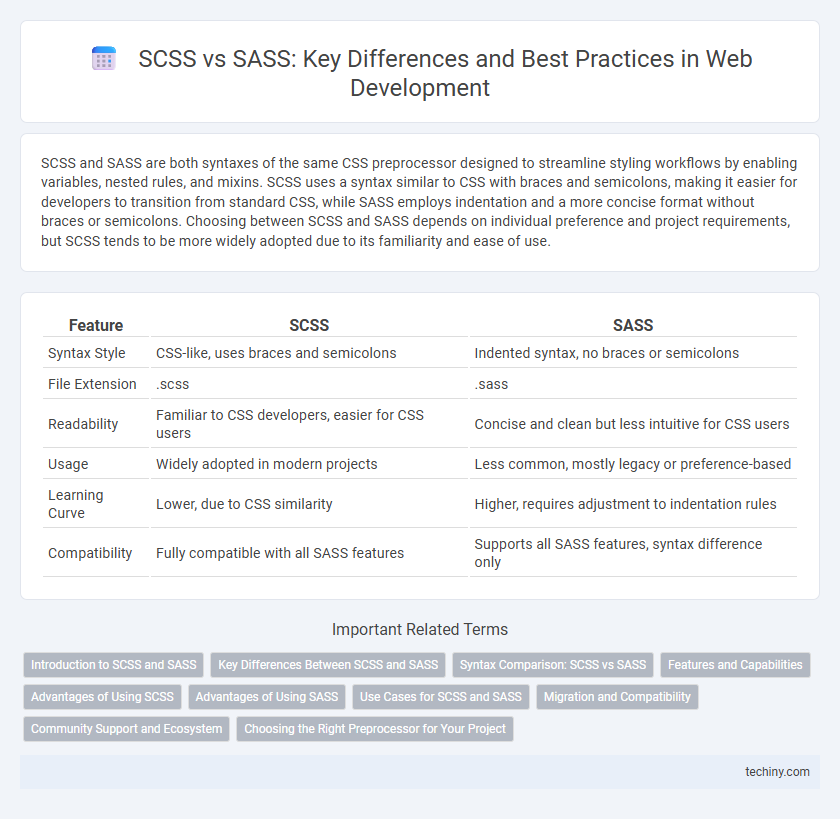 SCSS vs SASS: Key Differences and Best Practices in Web Development

SCSS and SASS are both syntaxes of the same CSS preprocessor designed to streamline styling workflows by enabling variables, nested rules, and mixins. SCSS uses a syntax similar to CSS with braces and semicolons, making it easier for developers to transition from standard CSS, while SASS employs indentation and a more concise format without braces or semicolons. Choosing between SCSS and SASS depends on individual preference and project requirements, but SCSS tends to be more widely adopted due to its familiarity and ease of use.

| Feature | SCSS | SASS |
|---|---|---|
| Syntax Style | CSS-like, uses braces and semicolons | Indented syntax, no braces or semicolons |
| File Extension | .scss | .sass |
| Readability | Familiar to CSS developers, easier for CSS users | Concise and clean but less intuitive for CSS users |
| Usage | Widely adopted in modern projects | Less common, mostly legacy or preference-based |
| Learning Curve | Lower, due to CSS similarity | Higher, requires adjustment to indentation rules |
| Compatibility | Fully compatible with all SASS features | Supports all SASS features, syntax difference only |

Important Related Terms

Introduction to SCSS and SASS
Key Differences Between SCSS and SASS
Syntax Comparison: SCSS vs SASS
Features and Capabilities
Advantages of Using SCSS
Advantages of Using SASS
Use Cases for SCSS and SASS
Migration and Compatibility
Community Support and Ecosystem
Choosing the Right Preprocessor for Your Project

techiny.com