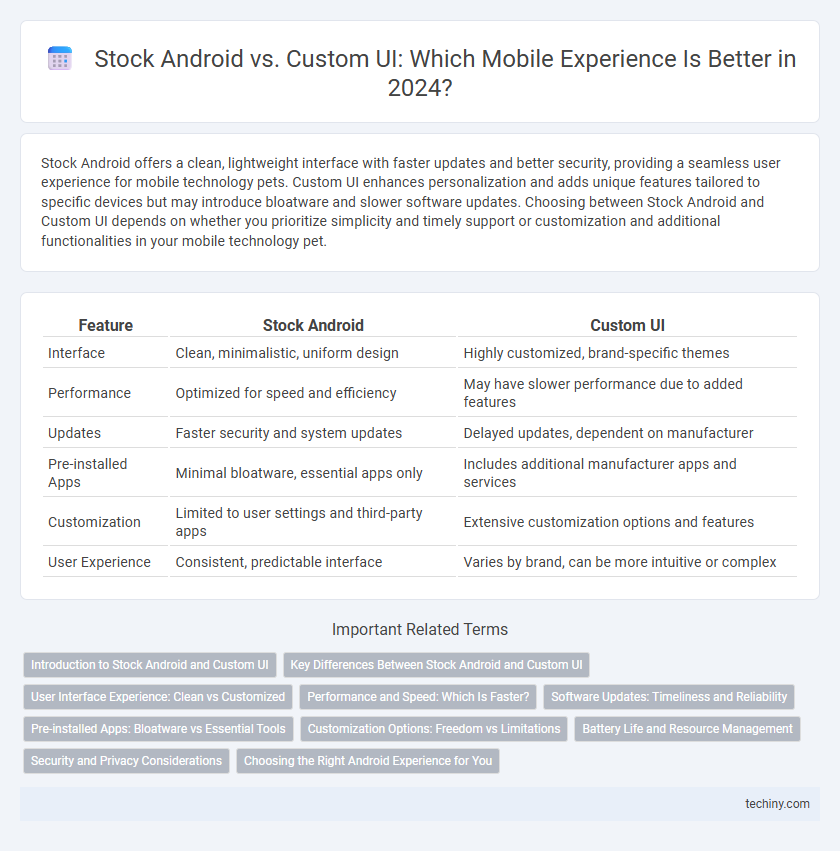 Stock Android vs. Custom UI: Which Mobile Experience Is Better in 2024?

Stock Android offers a clean, lightweight interface with faster updates and better security, providing a seamless user experience for mobile technology pets. Custom UI enhances personalization and adds unique features tailored to specific devices but may introduce bloatware and slower software updates. Choosing between Stock Android and Custom UI depends on whether you prioritize simplicity and timely support or customization and additional functionalities in your mobile technology pet.

| Feature | Stock Android | Custom UI |
|---|---|---|
| Interface | Clean, minimalistic, uniform design | Highly customized, brand-specific themes |
| Performance | Optimized for speed and efficiency | May have slower performance due to added features |
| Updates | Faster security and system updates | Delayed updates, dependent on manufacturer |
| Pre-installed Apps | Minimal bloatware, essential apps only | Includes additional manufacturer apps and services |
| Customization | Limited to user settings and third-party apps | Extensive customization options and features |
| User Experience | Consistent, predictable interface | Varies by brand, can be more intuitive or complex |

Important Related Terms

Introduction to Stock Android and Custom UI
Key Differences Between Stock Android and Custom UI
User Interface Experience: Clean vs Customized
Performance and Speed: Which Is Faster?
Software Updates: Timeliness and Reliability
Pre-installed Apps: Bloatware vs Essential Tools
Customization Options: Freedom vs Limitations
Battery Life and Resource Management
Security and Privacy Considerations
Choosing the Right Android Experience for You

techiny.com