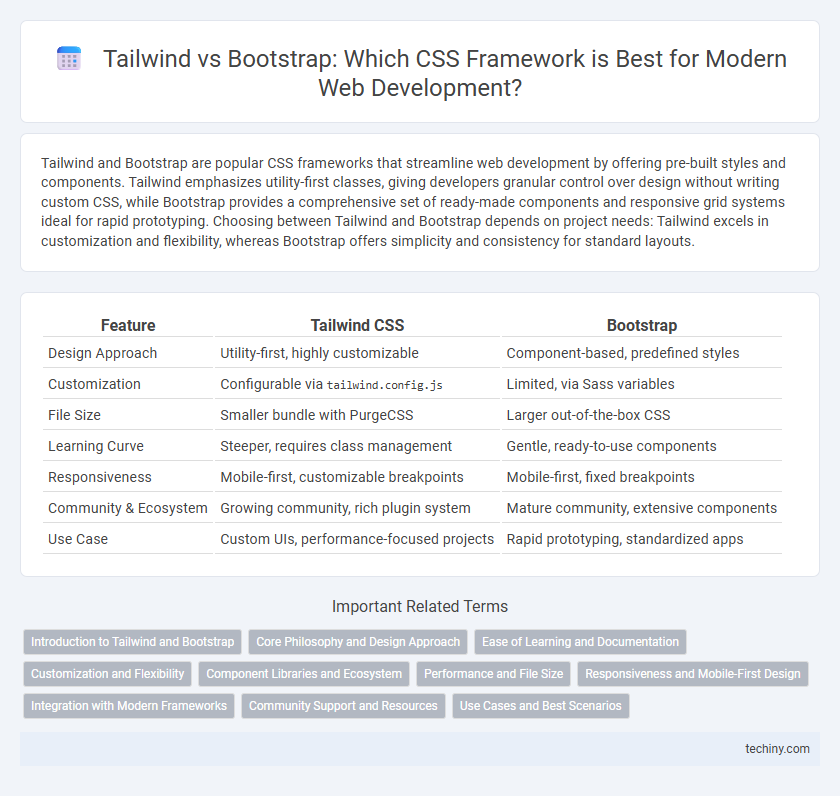 Tailwind vs Bootstrap: Which CSS Framework is Best for Modern Web Development?

Tailwind and Bootstrap are popular CSS frameworks that streamline web development by offering pre-built styles and components. Tailwind emphasizes utility-first classes, giving developers granular control over design without writing custom CSS, while Bootstrap provides a comprehensive set of ready-made components and responsive grid systems ideal for rapid prototyping. Choosing between Tailwind and Bootstrap depends on project needs: Tailwind excels in customization and flexibility, whereas Bootstrap offers simplicity and consistency for standard layouts.

| Feature | Tailwind CSS | Bootstrap |
|---|---|---|
| Design Approach | Utility-first, highly customizable | Component-based, predefined styles |
| Customization | Configurable via tailwind.config.js | Limited, via Sass variables |
| File Size | Smaller bundle with PurgeCSS | Larger out-of-the-box CSS |
| Learning Curve | Steeper, requires class management | Gentle, ready-to-use components |
| Responsiveness | Mobile-first, customizable breakpoints | Mobile-first, fixed breakpoints |
| Community & Ecosystem | Growing community, rich plugin system | Mature community, extensive components |
| Use Case | Custom UIs, performance-focused projects | Rapid prototyping, standardized apps |

Important Related Terms

Introduction to Tailwind and Bootstrap
Core Philosophy and Design Approach
Ease of Learning and Documentation
Customization and Flexibility
Component Libraries and Ecosystem
Performance and File Size
Responsiveness and Mobile-First Design
Integration with Modern Frameworks
Community Support and Resources
Use Cases and Best Scenarios

techiny.com