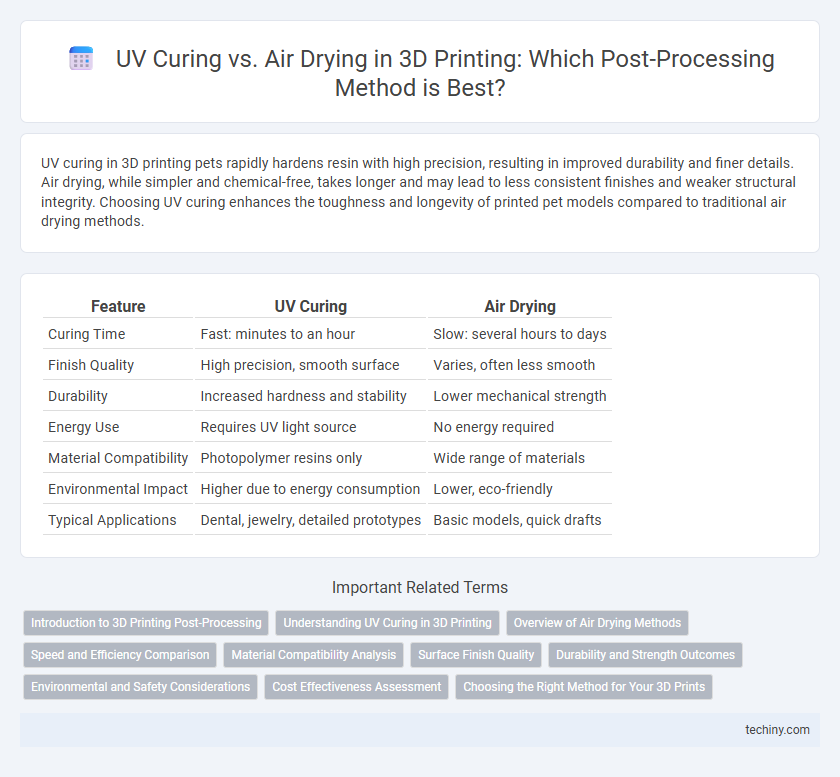 UV Curing vs. Air Drying in 3D Printing: Which Post-Processing Method is Best?

UV curing in 3D printing pets rapidly hardens resin with high precision, resulting in improved durability and finer details. Air drying, while simpler and chemical-free, takes longer and may lead to less consistent finishes and weaker structural integrity. Choosing UV curing enhances the toughness and longevity of printed pet models compared to traditional air drying methods.

| Feature | UV Curing | Air Drying |
|---|---|---|
| Curing Time | Fast: minutes to an hour | Slow: several hours to days |
| Finish Quality | High precision, smooth surface | Varies, often less smooth |
| Durability | Increased hardness and stability | Lower mechanical strength |
| Energy Use | Requires UV light source | No energy required |
| Material Compatibility | Photopolymer resins only | Wide range of materials |
| Environmental Impact | Higher due to energy consumption | Lower, eco-friendly |
| Typical Applications | Dental, jewelry, detailed prototypes | Basic models, quick drafts |

Important Related Terms

Introduction to 3D Printing Post-Processing
Understanding UV Curing in 3D Printing
Overview of Air Drying Methods
Speed and Efficiency Comparison
Material Compatibility Analysis
Surface Finish Quality
Durability and Strength Outcomes
Environmental and Safety Considerations
Cost Effectiveness Assessment
Choosing the Right Method for Your 3D Prints

techiny.com