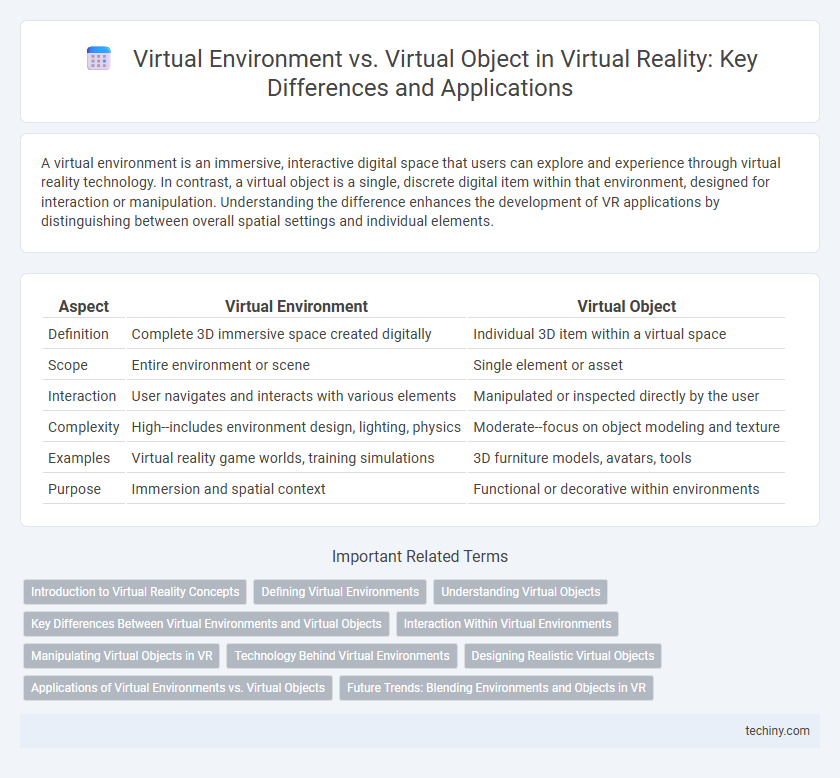 Virtual Environment vs. Virtual Object in Virtual Reality: Key Differences and Applications

A virtual environment is an immersive, interactive digital space that users can explore and experience through virtual reality technology. In contrast, a virtual object is a single, discrete digital item within that environment, designed for interaction or manipulation. Understanding the difference enhances the development of VR applications by distinguishing between overall spatial settings and individual elements.

| Aspect | Virtual Environment | Virtual Object |
|---|---|---|
| Definition | Complete 3D immersive space created digitally | Individual 3D item within a virtual space |
| Scope | Entire environment or scene | Single element or asset |
| Interaction | User navigates and interacts with various elements | Manipulated or inspected directly by the user |
| Complexity | High--includes environment design, lighting, physics | Moderate--focus on object modeling and texture |
| Examples | Virtual reality game worlds, training simulations | 3D furniture models, avatars, tools |
| Purpose | Immersion and spatial context | Functional or decorative within environments |

Important Related Terms

Introduction to Virtual Reality Concepts
Defining Virtual Environments
Understanding Virtual Objects
Key Differences Between Virtual Environments and Virtual Objects
Interaction Within Virtual Environments
Manipulating Virtual Objects in VR
Technology Behind Virtual Environments
Designing Realistic Virtual Objects
Applications of Virtual Environments vs. Virtual Objects
Future Trends: Blending Environments and Objects in VR

techiny.com