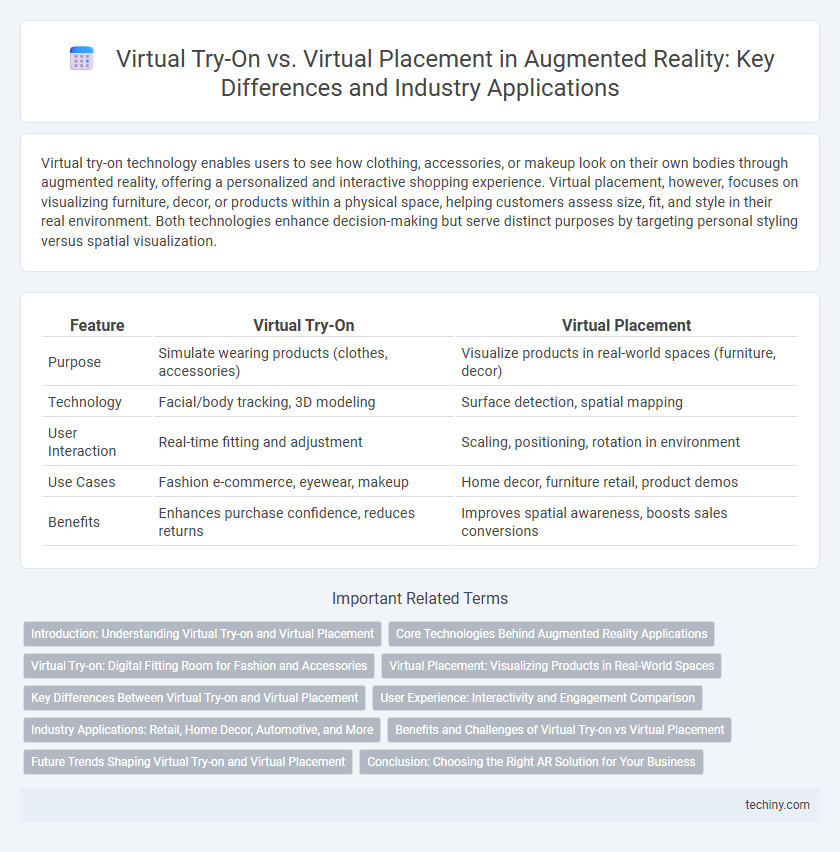 Virtual Try-On vs. Virtual Placement in Augmented Reality: Key Differences and Industry Applications

Virtual try-on technology enables users to see how clothing, accessories, or makeup look on their own bodies through augmented reality, offering a personalized and interactive shopping experience. Virtual placement, however, focuses on visualizing furniture, decor, or products within a physical space, helping customers assess size, fit, and style in their real environment. Both technologies enhance decision-making but serve distinct purposes by targeting personal styling versus spatial visualization.

| Feature | Virtual Try-On | Virtual Placement |
|---|---|---|
| Purpose | Simulate wearing products (clothes, accessories) | Visualize products in real-world spaces (furniture, decor) |
| Technology | Facial/body tracking, 3D modeling | Surface detection, spatial mapping |
| User Interaction | Real-time fitting and adjustment | Scaling, positioning, rotation in environment |
| Use Cases | Fashion e-commerce, eyewear, makeup | Home decor, furniture retail, product demos |
| Benefits | Enhances purchase confidence, reduces returns | Improves spatial awareness, boosts sales conversions |

Important Related Terms

Introduction: Understanding Virtual Try-on and Virtual Placement
Core Technologies Behind Augmented Reality Applications
Virtual Try-on: Digital Fitting Room for Fashion and Accessories
Virtual Placement: Visualizing Products in Real-World Spaces
Key Differences Between Virtual Try-on and Virtual Placement
User Experience: Interactivity and Engagement Comparison
Industry Applications: Retail, Home Decor, Automotive, and More
Benefits and Challenges of Virtual Try-on vs Virtual Placement
Future Trends Shaping Virtual Try-on and Virtual Placement
Conclusion: Choosing the Right AR Solution for Your Business

techiny.com