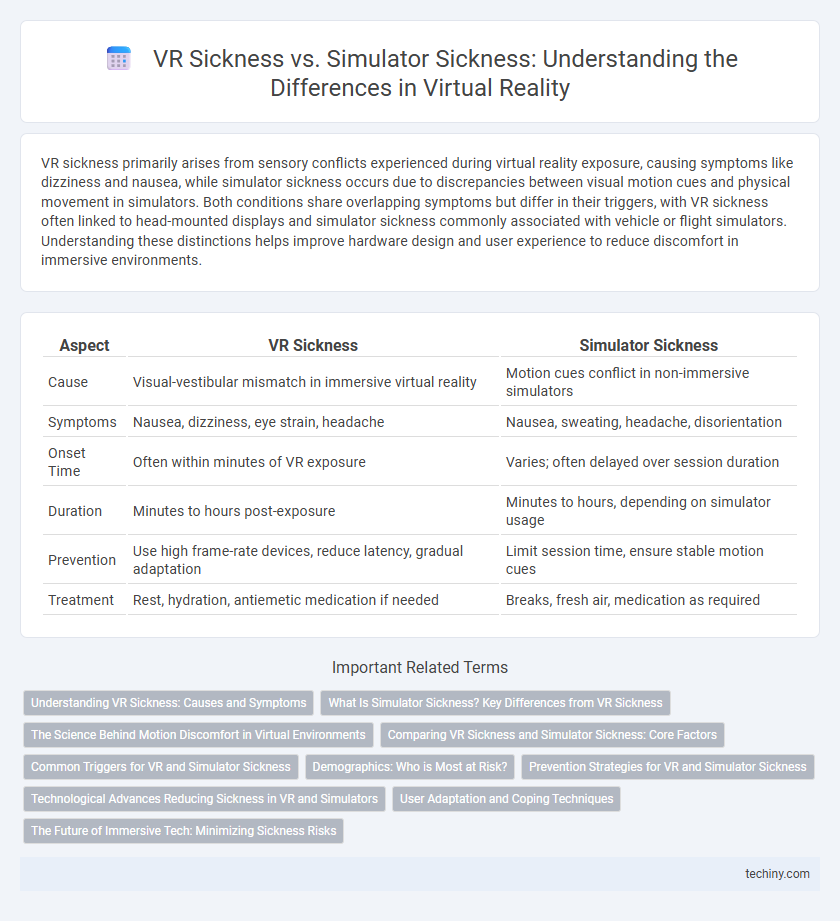 VR Sickness vs. Simulator Sickness: Understanding the Differences in Virtual Reality

VR sickness primarily arises from sensory conflicts experienced during virtual reality exposure, causing symptoms like dizziness and nausea, while simulator sickness occurs due to discrepancies between visual motion cues and physical movement in simulators. Both conditions share overlapping symptoms but differ in their triggers, with VR sickness often linked to head-mounted displays and simulator sickness commonly associated with vehicle or flight simulators. Understanding these distinctions helps improve hardware design and user experience to reduce discomfort in immersive environments.

| Aspect | VR Sickness | Simulator Sickness |
|---|---|---|
| Cause | Visual-vestibular mismatch in immersive virtual reality | Motion cues conflict in non-immersive simulators |
| Symptoms | Nausea, dizziness, eye strain, headache | Nausea, sweating, headache, disorientation |
| Onset Time | Often within minutes of VR exposure | Varies; often delayed over session duration |
| Duration | Minutes to hours post-exposure | Minutes to hours, depending on simulator usage |
| Prevention | Use high frame-rate devices, reduce latency, gradual adaptation | Limit session time, ensure stable motion cues |
| Treatment | Rest, hydration, antiemetic medication if needed | Breaks, fresh air, medication as required |

Important Related Terms

Understanding VR Sickness: Causes and Symptoms
What Is Simulator Sickness? Key Differences from VR Sickness
The Science Behind Motion Discomfort in Virtual Environments
Comparing VR Sickness and Simulator Sickness: Core Factors
Common Triggers for VR and Simulator Sickness
Demographics: Who is Most at Risk?
Prevention Strategies for VR and Simulator Sickness
Technological Advances Reducing Sickness in VR and Simulators
User Adaptation and Coping Techniques
The Future of Immersive Tech: Minimizing Sickness Risks

techiny.com