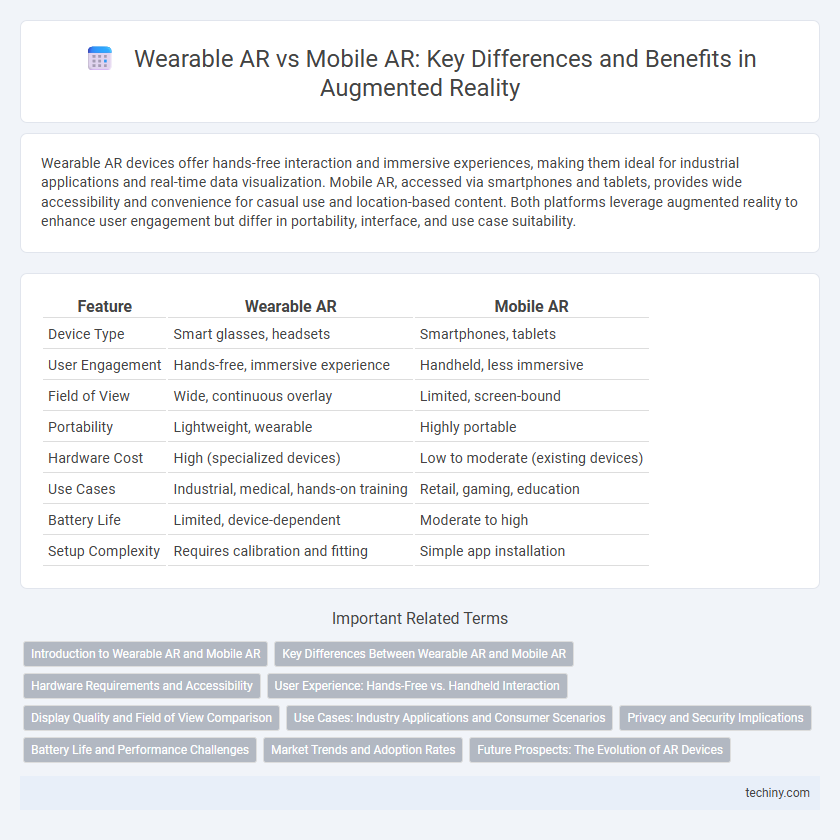 Wearable AR vs Mobile AR: Key Differences and Benefits in Augmented Reality

Wearable AR devices offer hands-free interaction and immersive experiences, making them ideal for industrial applications and real-time data visualization. Mobile AR, accessed via smartphones and tablets, provides wide accessibility and convenience for casual use and location-based content. Both platforms leverage augmented reality to enhance user engagement but differ in portability, interface, and use case suitability.

| Feature | Wearable AR | Mobile AR |
|---|---|---|
| Device Type | Smart glasses, headsets | Smartphones, tablets |
| User Engagement | Hands-free, immersive experience | Handheld, less immersive |
| Field of View | Wide, continuous overlay | Limited, screen-bound |
| Portability | Lightweight, wearable | Highly portable |
| Hardware Cost | High (specialized devices) | Low to moderate (existing devices) |
| Use Cases | Industrial, medical, hands-on training | Retail, gaming, education |
| Battery Life | Limited, device-dependent | Moderate to high |
| Setup Complexity | Requires calibration and fitting | Simple app installation |

Important Related Terms

Introduction to Wearable AR and Mobile AR
Key Differences Between Wearable AR and Mobile AR
Hardware Requirements and Accessibility
User Experience: Hands-Free vs. Handheld Interaction
Display Quality and Field of View Comparison
Use Cases: Industry Applications and Consumer Scenarios
Privacy and Security Implications
Battery Life and Performance Challenges
Market Trends and Adoption Rates
Future Prospects: The Evolution of AR Devices

techiny.com